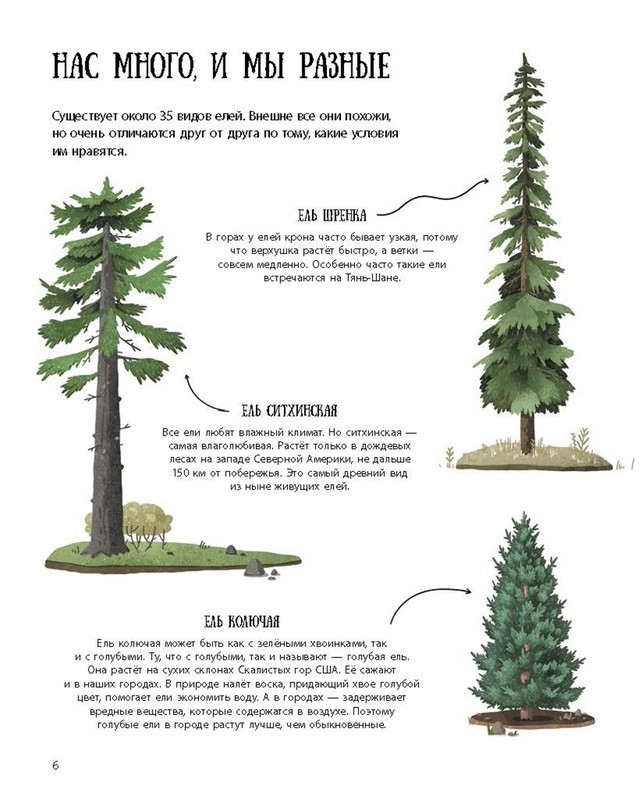 НАС МНОГО, И МЫ РАЗНЫЕ

Существует около 35 видов елей. Внешне все они похожи, но очень отличаются друг от друга по тому, какие условия им нравятся.

ЕЛЬ ШРЕНКА

В горах у елей крона часто бывает узкая, потому что верхушка растёт быстро, а ветки — совсем медленно. Особенно часто такие ели встречаются на Тянь-Шане.

ЕЛЬ СИТХИНСКАЯ

Все ели любят влажный климат. Но ситхинская — самая влаголюбивая. Растёт только в дождевых лесах на западе Северной Америки, не дальше 150 км от побережья. Это самый древний вид из ныне живущих елей.

ЕЛЬ КОЛЮЧАЯ

Ель колючая может быть как с зелёными хвоинками, так и с голубыми. Ту, что с голубыми, так и называют — голубая ель. Она растёт на сухих склонах Скалистых гор США. Её сажают и в наших городах. В природе налёт воска, придающий хвое голубой цвет, помогает ели экономить воду. А в городах — задерживает вредные вещества, которые содержатся в воздухе. Поэтому голубые ели в городе растут лучше, чем обыкновенные.

6