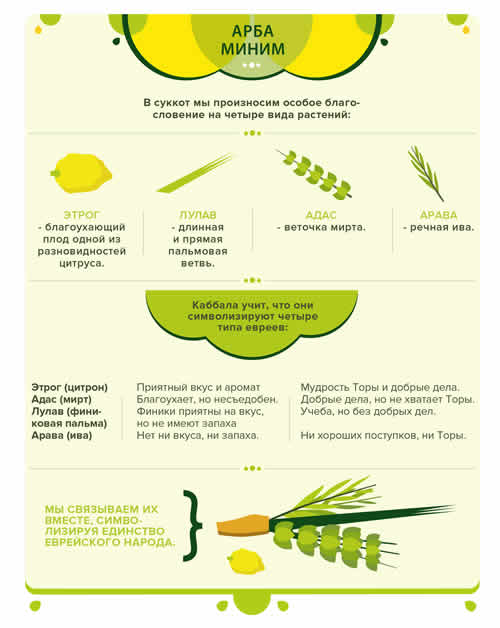 АРБА МИНИМ

В суккот мы произносим особое благословение на четыре вида растений:

ЭТРОГ
- благоухающий плод одной из разновидностей цитруса.

ЛУЛАВ
- длинная и прямая пальмовая ветвь.

АДАС
- веточка мирта.

АРАВА
- речная ива.

Каббала учит, что они символизируют четыре типа евреев:

| | | |
|---|---|---|
| Этрог (цитрон) | Приятный вкус и аромат | Мудрость Торы и добрые дела. |
| Адас (мирт) | Благоухает, но несъедобен. | Добрые дела, но не хватает Торы. |
| Лулав (финиковая пальма) | Финики приятны на вкус, но не имеют запаха | Учеба, но без добрых дел. |
| Арава (ива) | Нет ни вкуса, ни запаха. | Ни хороших поступков, ни Торы. |

МЫ СВЯЗЫВАЕМ ИХ ВМЕСТЕ, СИМВОЛИЗИРУЯ ЕДИНСТВО ЕВРЕЙСКОГО НАРОДА.